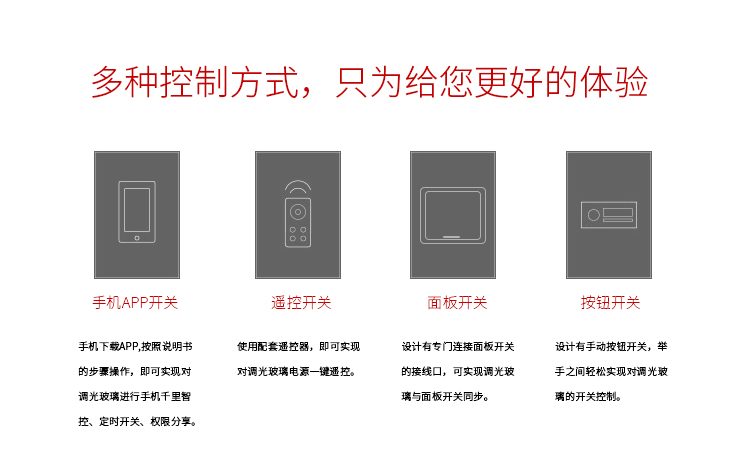 多种控制方式，只为给您更好的体验

手机APP开关

手机下载APP,按照说明书的步骤操作，即可实现对调光玻璃进行手机千里智控、定时开关、权限分享。

遥控开关

使用配套遥控器，即可实现对调光玻璃电源一键遥控。

面板开关

设计有专门连接面板开关的接线口，可实现调光玻璃与面板开关同步。

按钮开关

设计有手动按钮开关，举手之间轻松实现对调光玻璃的开关控制。